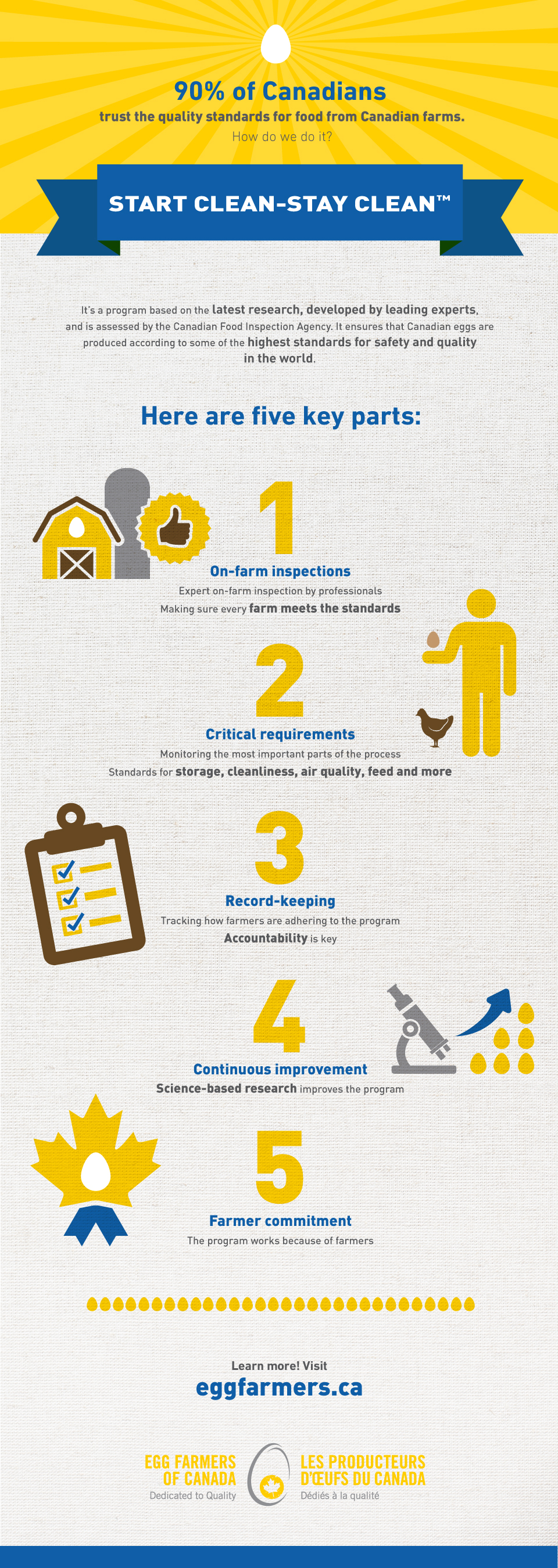 90% of Canadians

trust the quality standards for food from Canadian farms.

How do we do it?

START CLEAN-STAY CLEAN™

It's a program based on the latest research, developed by leading experts, and is assessed by the Canadian Food Inspection Agency. It ensures that Canadian eggs are produced according to some of the highest standards for safety and quality in the world.

Here are five key parts:

1

On-farm inspections

Expert on-farm inspection by professionals
Making sure every farm meets the standards

2

Critical requirements

Monitoring the most important parts of the process
Standards for storage, cleanliness, air quality, feed and more

3

Record-keeping

Tracking how farmers are adhering to the program
Accountability is key

4

Continuous improvement

Science-based research improves the program

5

Farmer commitment

The program works because of farmers

Learn more! Visit

eggfarmers.ca

EGG FARMERS OF CANADA
Dedicated to Quality

LES PRODUCTEURS D'ŒUFS DU CANADA
Dédiés à la qualité